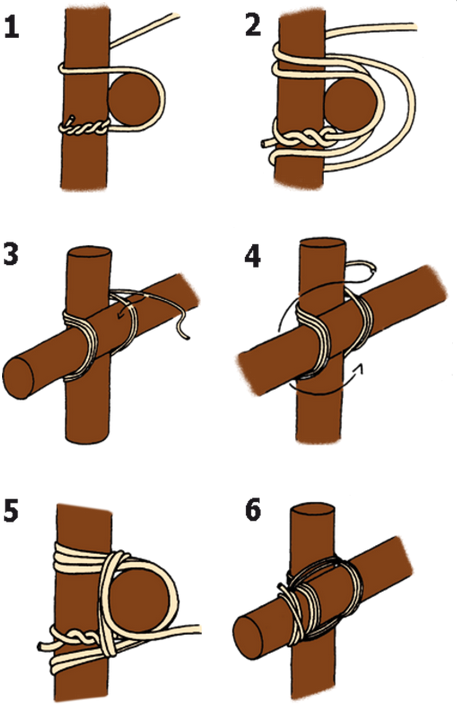 1

2

3

4

5

6