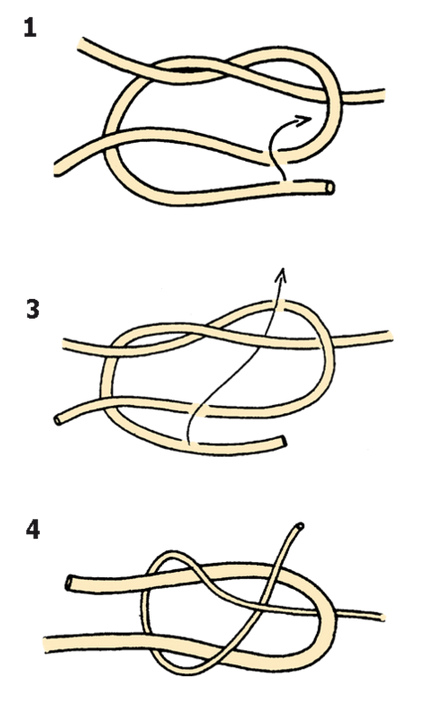 1

3

4